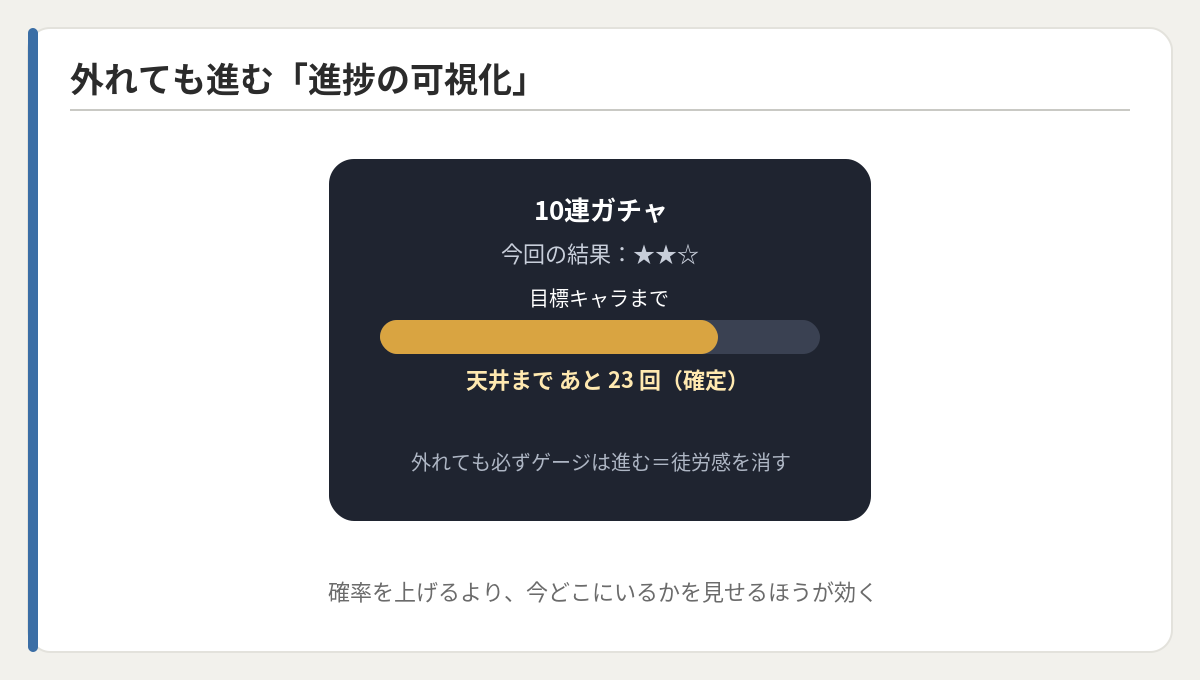 外れても進む「進捗の可視化」

10連ガチャ

今回の結果：★★☆

目標キャラまで

天井まで あと 23 回（確定）

外れても必ずゲージは進む＝徒労感を消す

確率を上げるより、今どこにいるかを見せるほうが効く